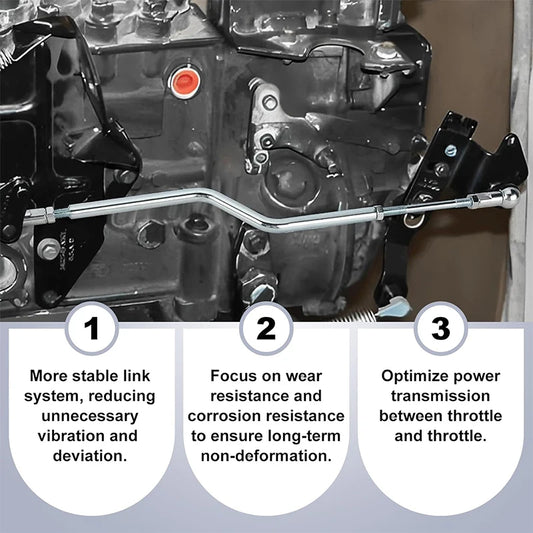 1

More stable link system, reducing unnecessary vibration and deviation.

2

Focus on wear resistance and corrosion resistance to ensure long-term non-deformation.

3

Optimize power transmission between throttle and throttle.